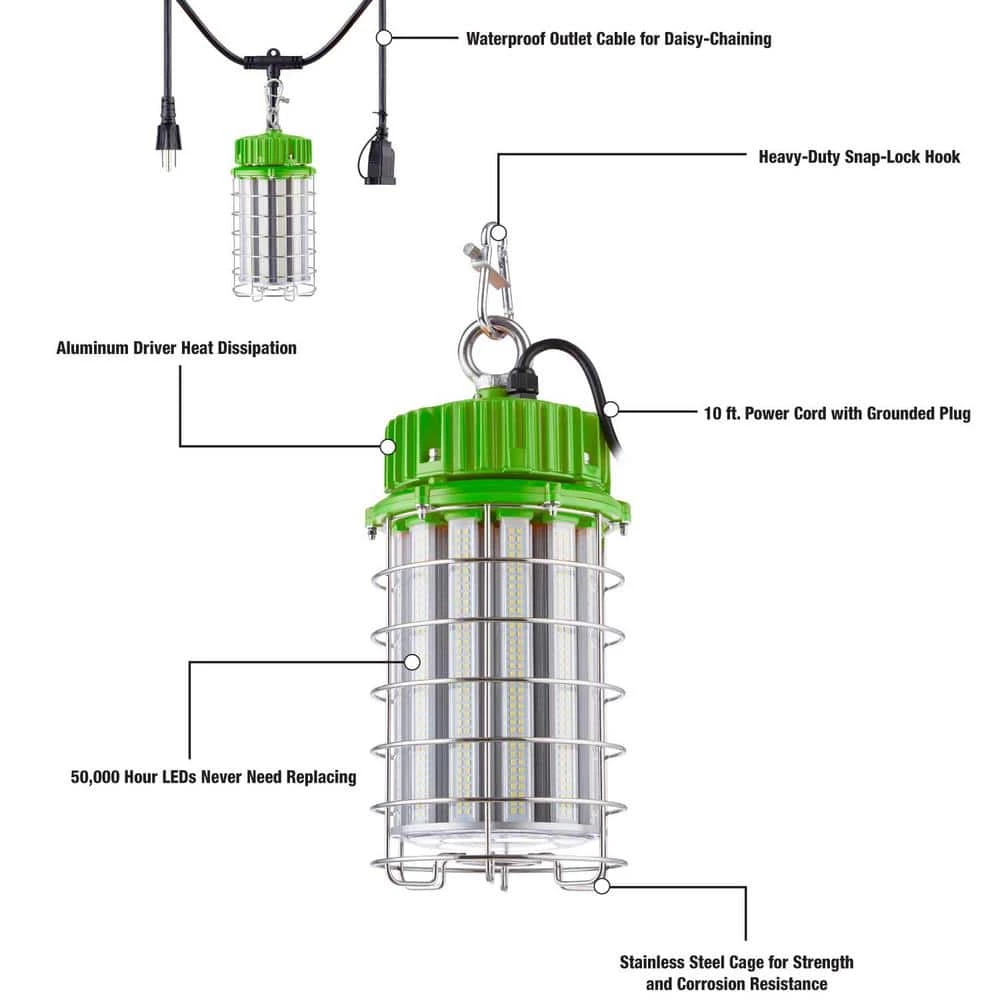 Waterproof Outlet Cable for Daisy-Chaining

Heavy-Duty Snap-Lock Hook

Aluminum Driver Heat Dissipation

10 ft. Power Cord with Grounded Plug

50,000 Hour LEDs Never Need Replacing

Stainless Steel Cage for Strength and Corrosion Resistance